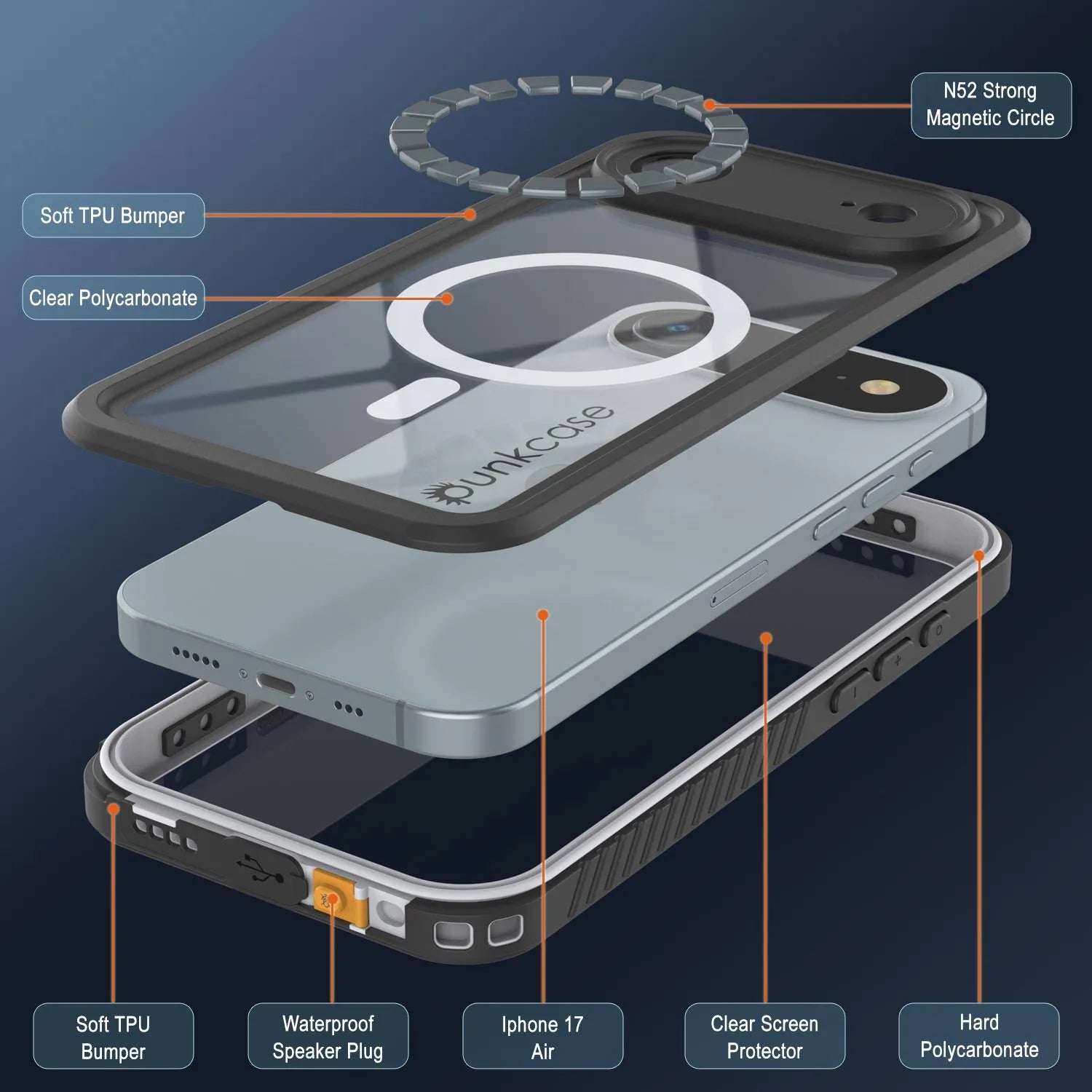 N52 Strong Magnetic Circle

Soft TPU Bumper

Clear Polycarbonate

punkcase

Soft TPU Bumper

Waterproof Speaker Plug

Iphone 17 Air

Clear Screen Protector

Hard Polycarbonate